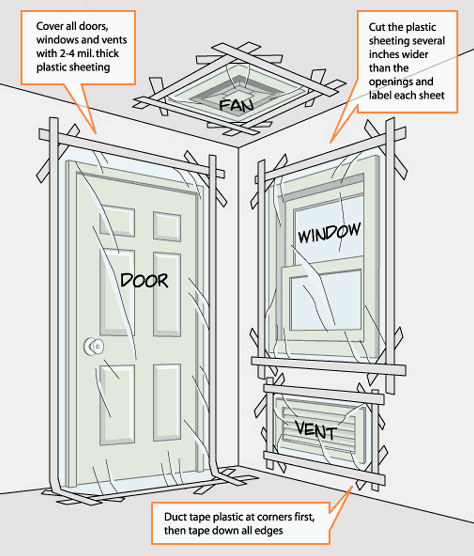 Cover all doors, windows and vents with 2-4 mil. thick plastic sheeting

Cut the plastic sheeting several inches wider than the openings and label each sheet

FAN

DOOR

WINDOW

VENT

Duct tape plastic at corners first, then tape down all edges